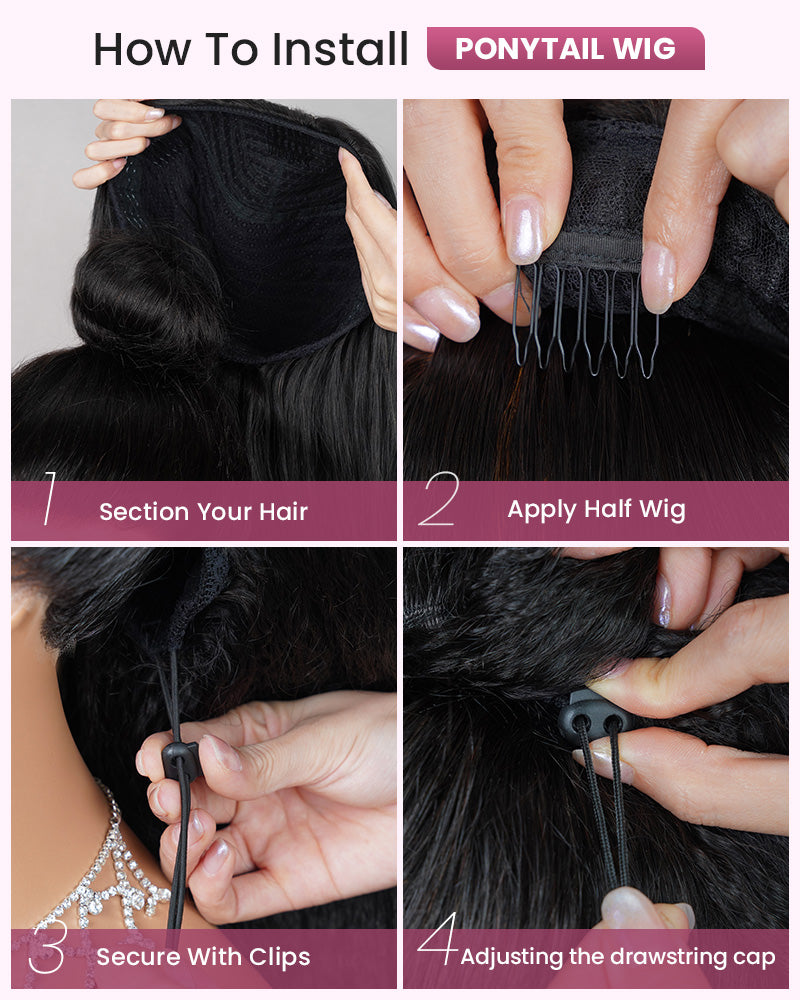 How To Install PONYTAIL WIG

1 Section Your Hair

2 Apply Half Wig

3 Secure With Clips

4 Adjusting the drawstring cap