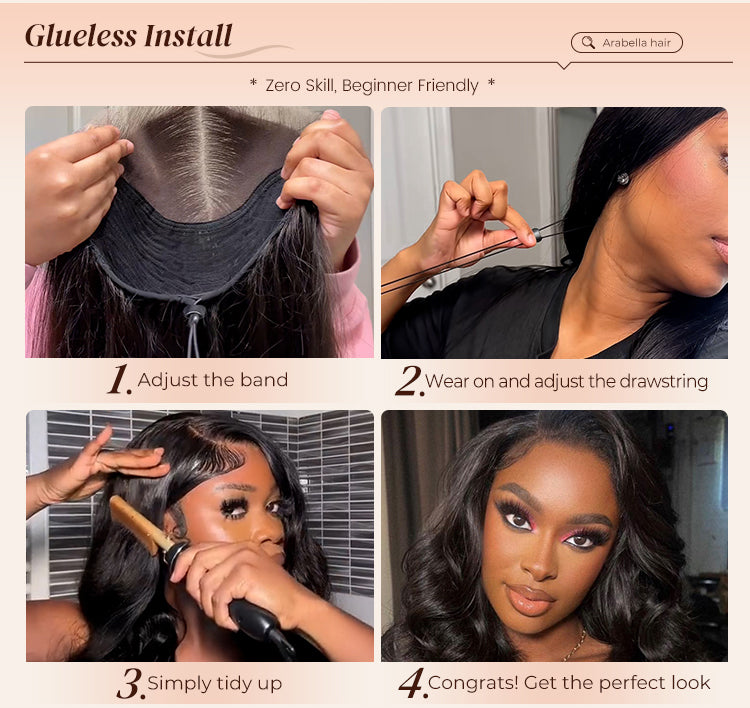 Glueless Install

Arabella hair

* Zero Skill, Beginner Friendly *

1. Adjust the band

2. Wear on and adjust the drawstring

3. Simply tidy up

4. Congrats! Get the perfect look